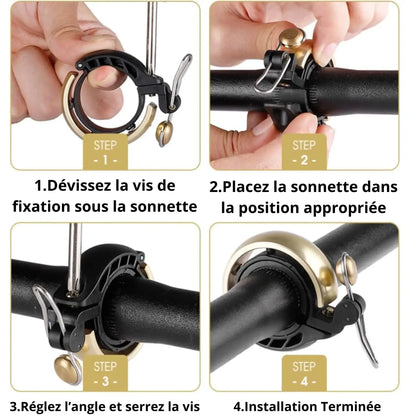 STEP
- 1 -

1.Dévissez la vis de fixation sous la sonnette

STEP
- 2 -

2.Placez la sonnette dans la position appropriée

STEP
- 3 -

3.Réglez l'angle et serrez la vis

STEP
- 4 -

4.Installation Terminée