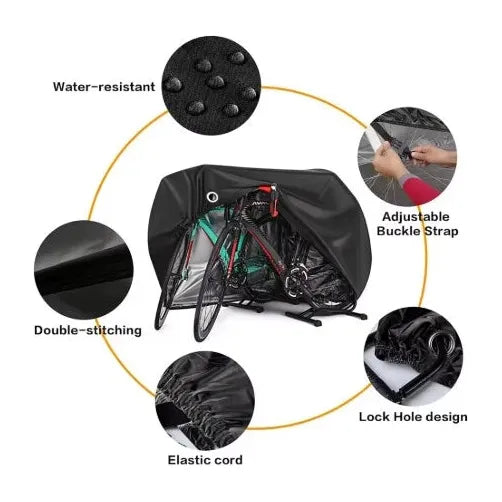 Water-resistant

Adjustable Buckle Strap

Double-stitching

Lock Hole design

Elastic cord